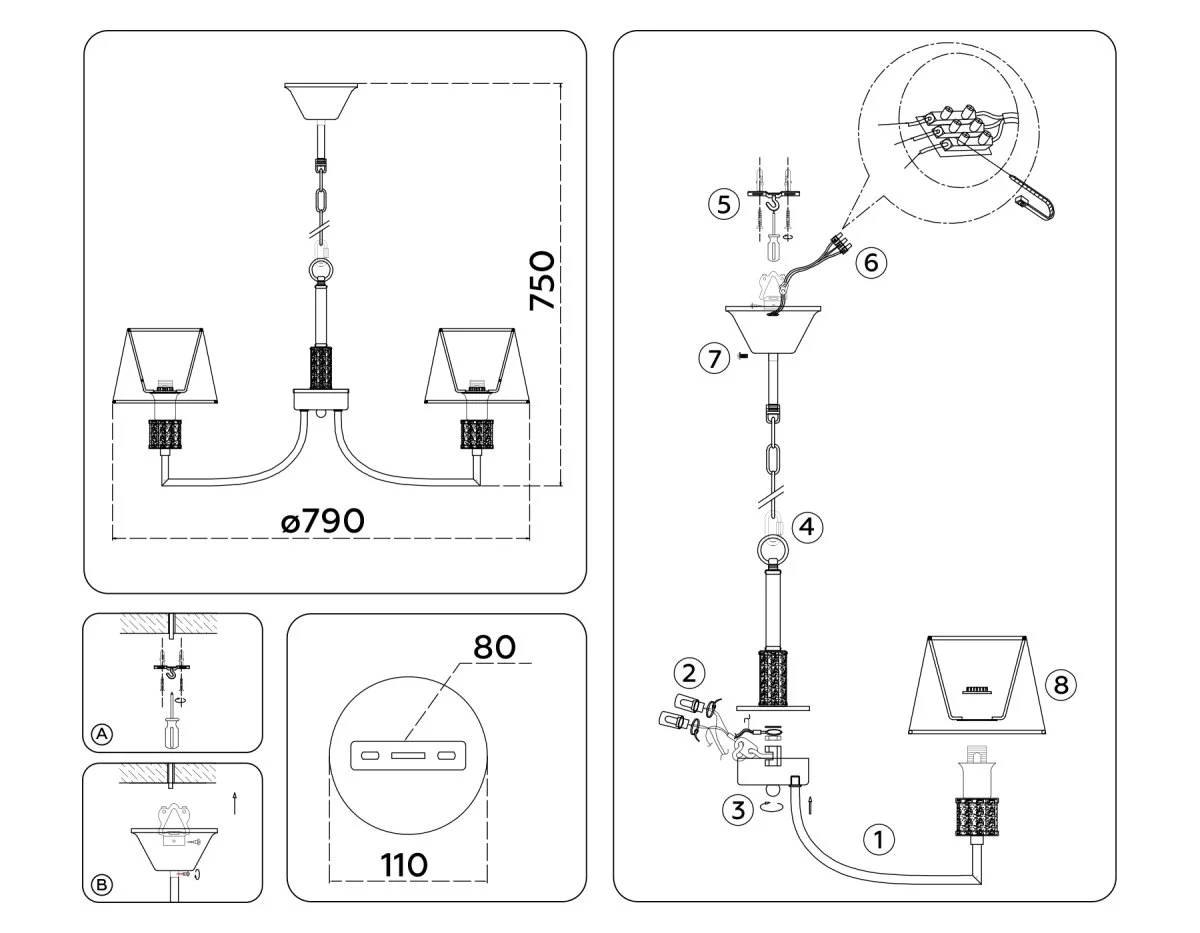 750
ø790
A
B
80
110
5
6
7
4
2
8
3
1