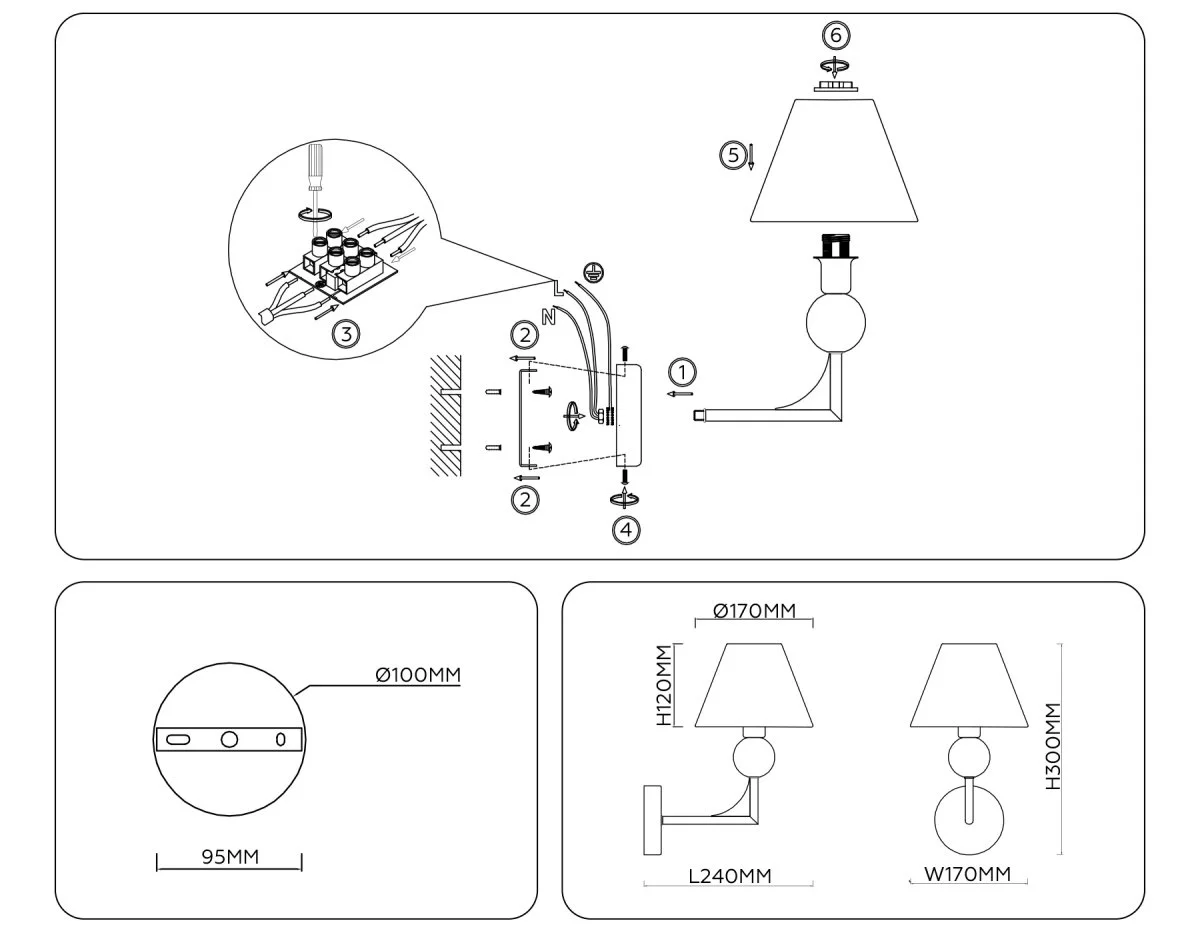 6
5
3
L
N
2
1
2
4

Ø100MM
95MM

Ø170MM
H120MM
H300MM
L240MM
W170MM