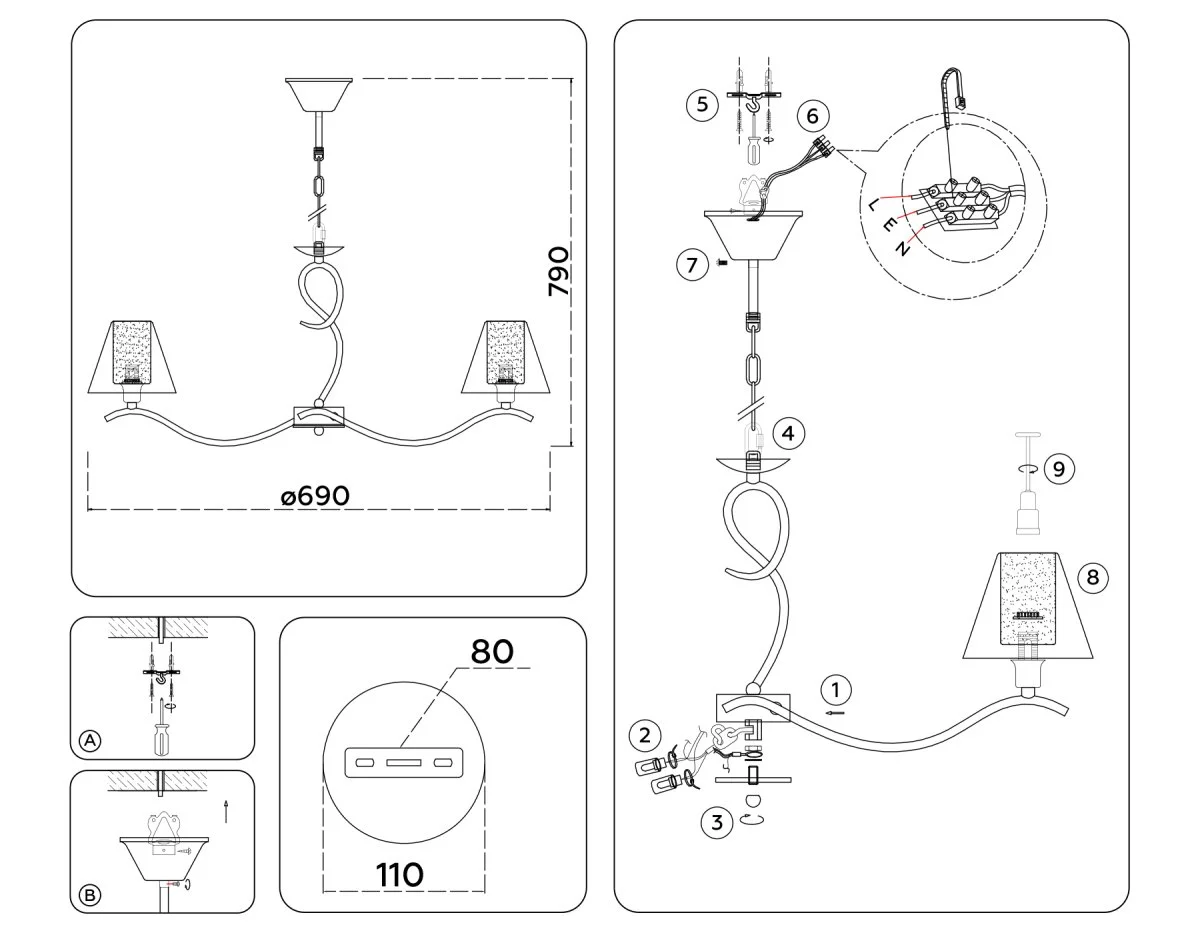 790
ø690
A
B
80
110
5
6
L
E
N
7
4
9
8
1
2
3