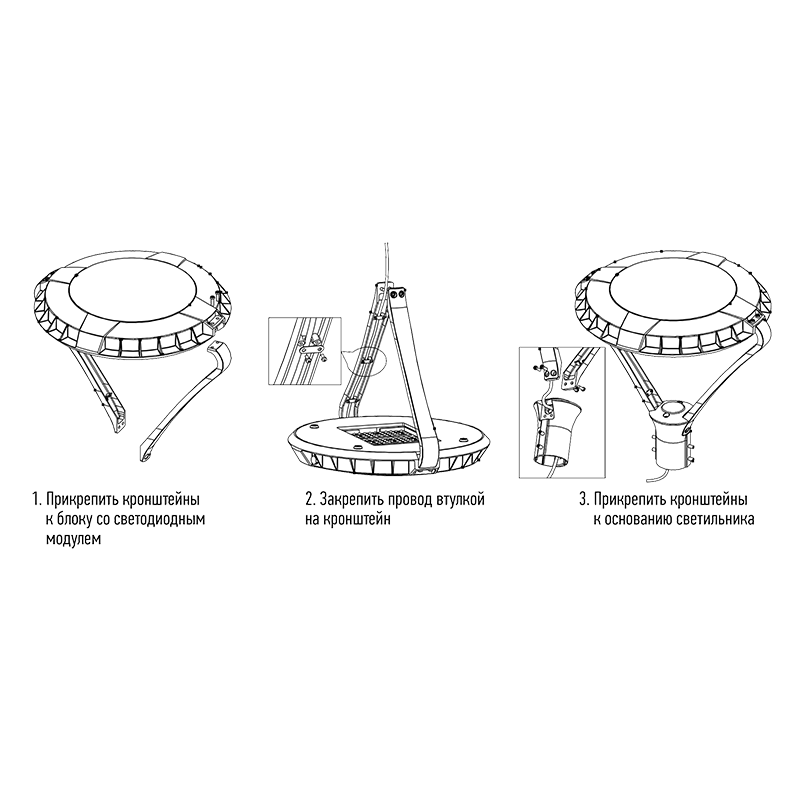 1. Прикрепить кронштейны к блоку со светодиодным модулем

2. Закрепить провод втулкой на кронштейн

3. Прикрепить кронштейны к основанию светильника