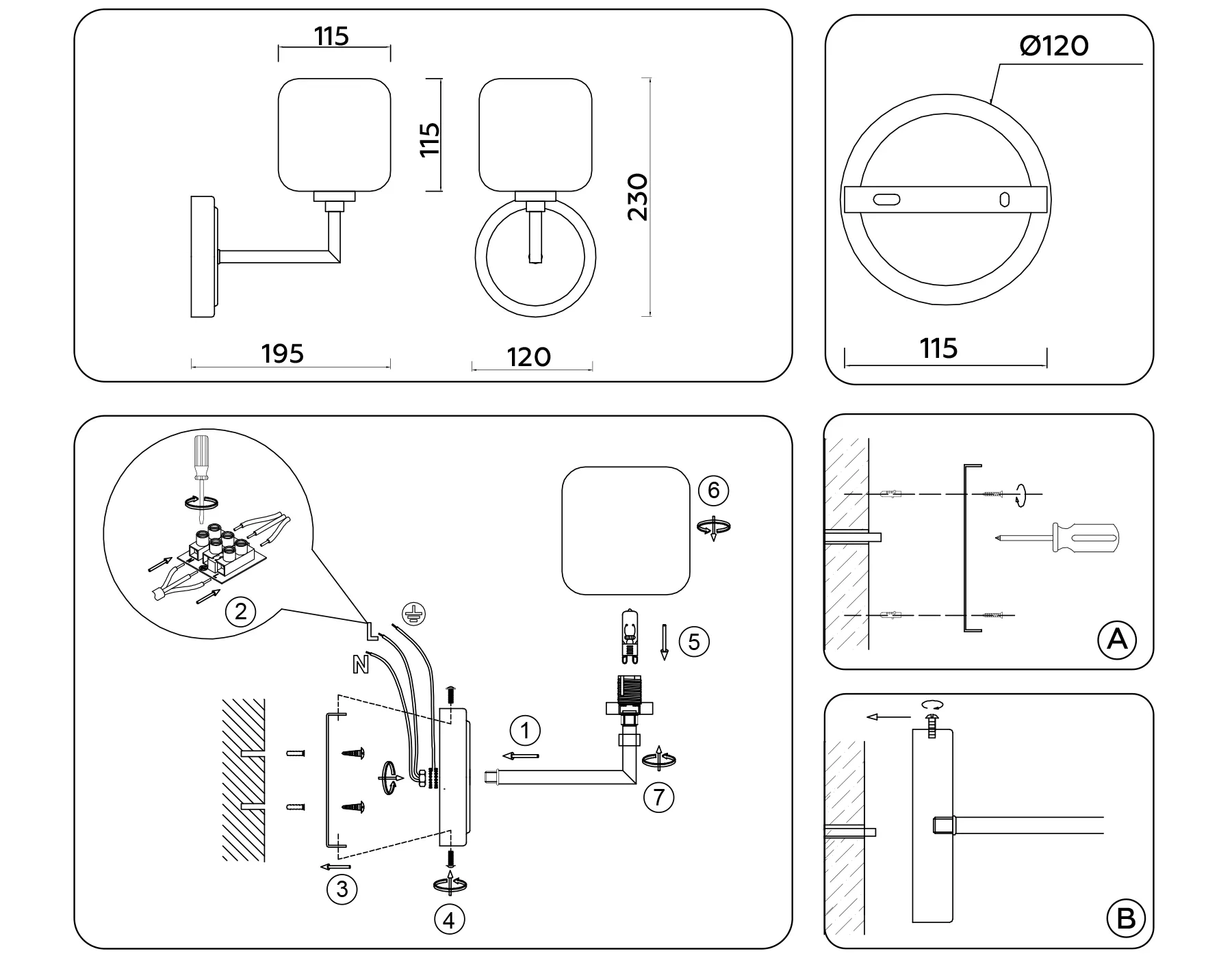 115
115
230
195
120
Ø120
115
2
L
N
6
5
1
7
3
4
A
B