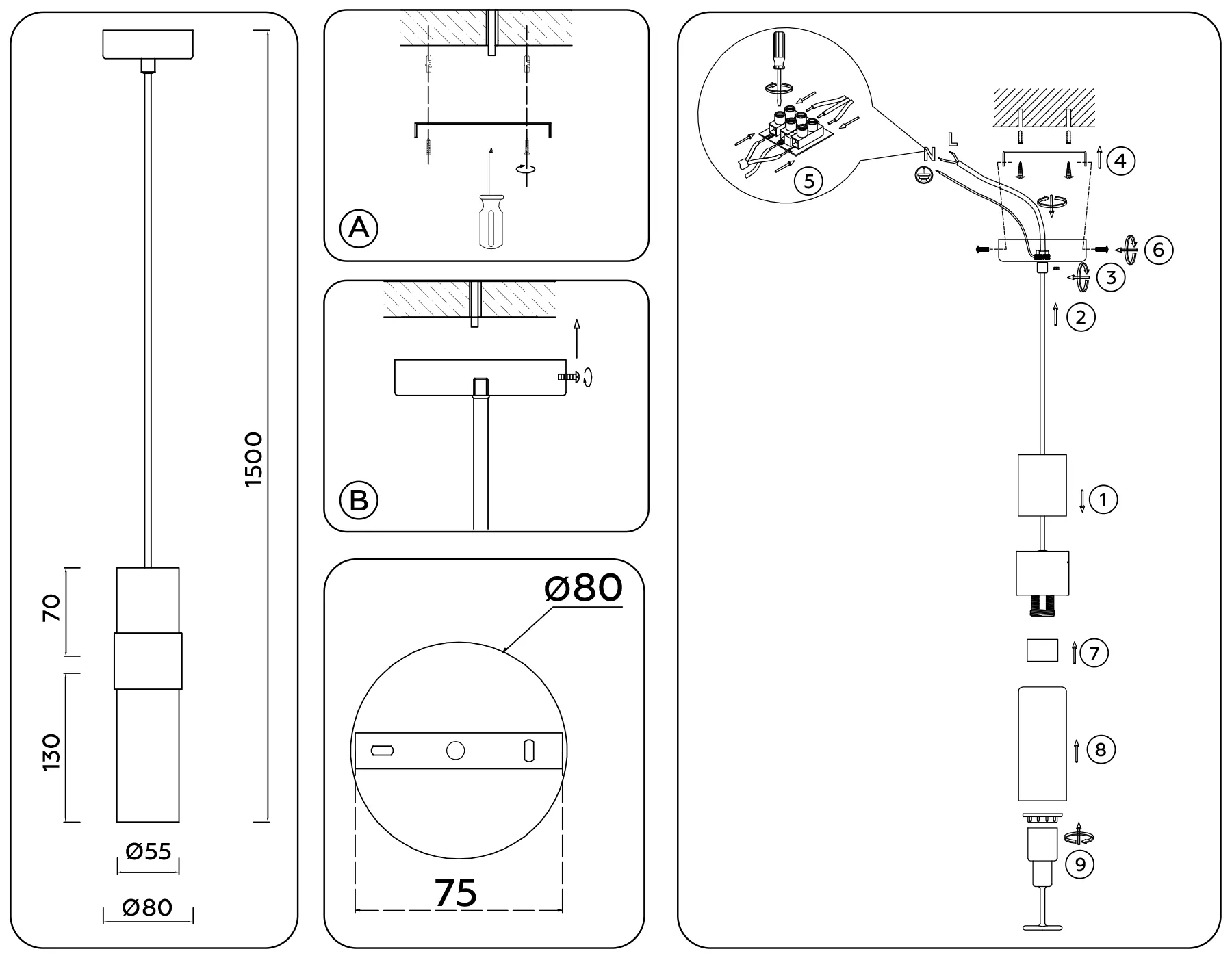 1500

70

130

Ø55

Ø80

A

B

Ø80

75

5

N L

4

6

3

2

1

7

8

9