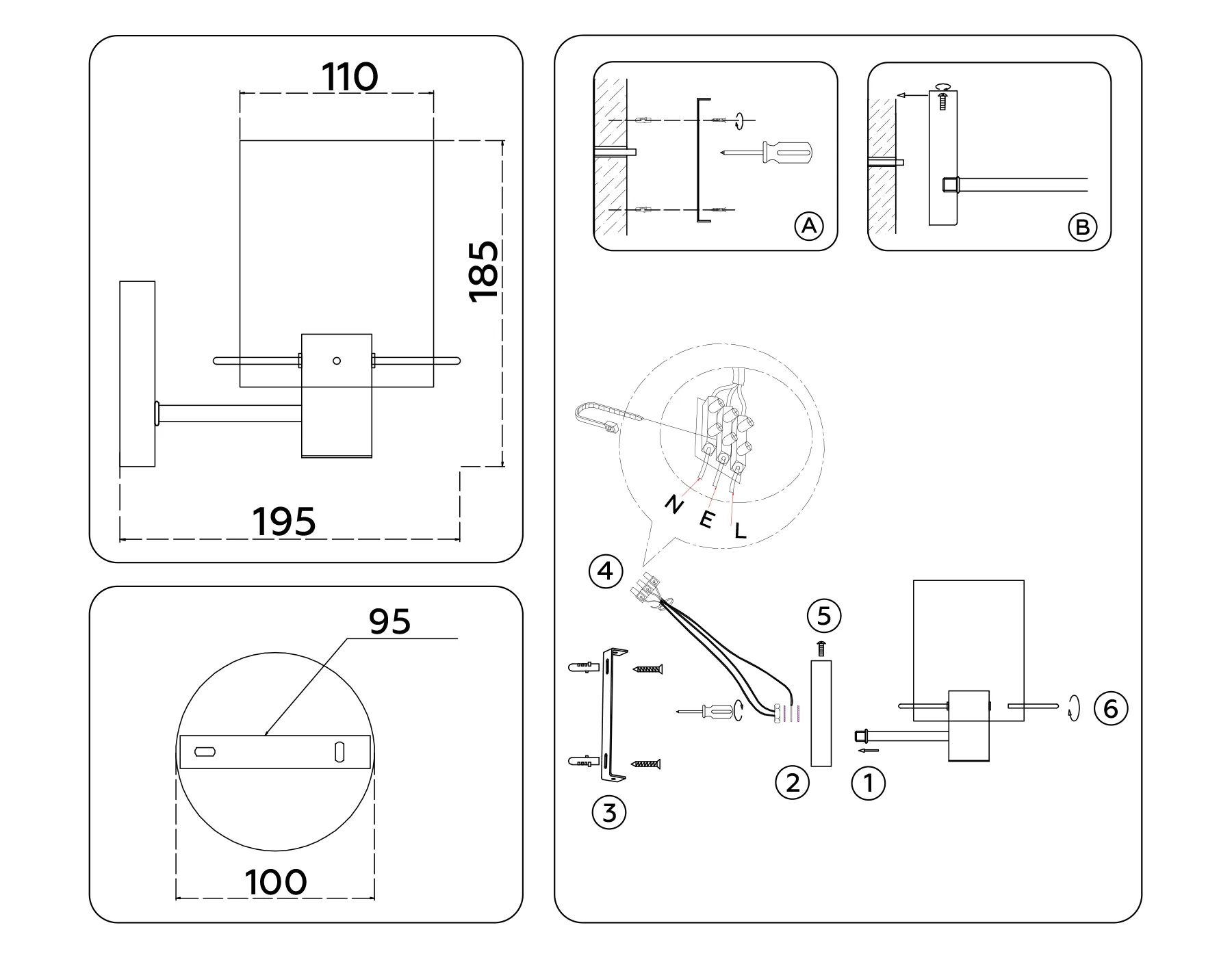 110
185
195
95
100
A
B
N
E
L
4
5
6
3
2
1