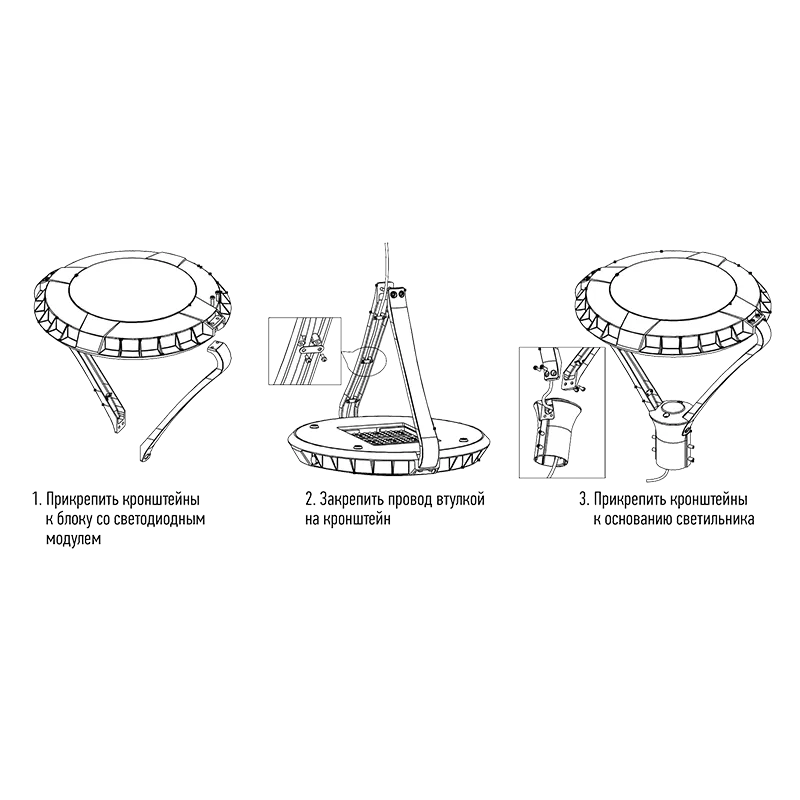 1. Прикрепить кронштейны к блоку со светодиодным модулем

2. Закрепить провод втулкой на кронштейн

3. Прикрепить кронштейны к основанию светильника